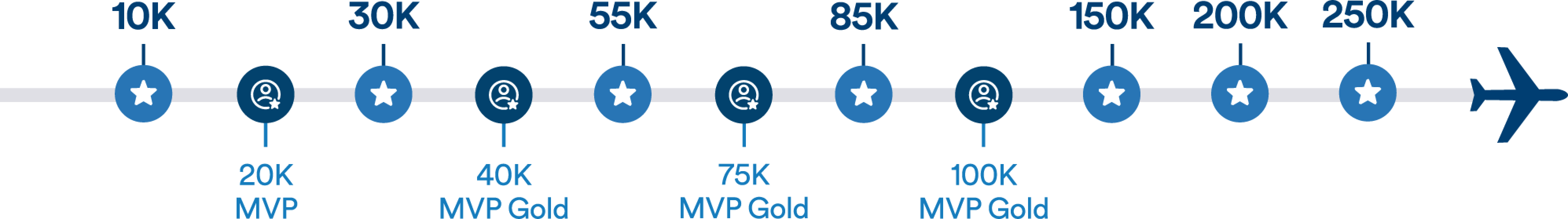 10K

20K
MVP

30K

40K
MVP Gold

55K

75K
MVP Gold

85K

100K
MVP Gold

150K

200K

250K